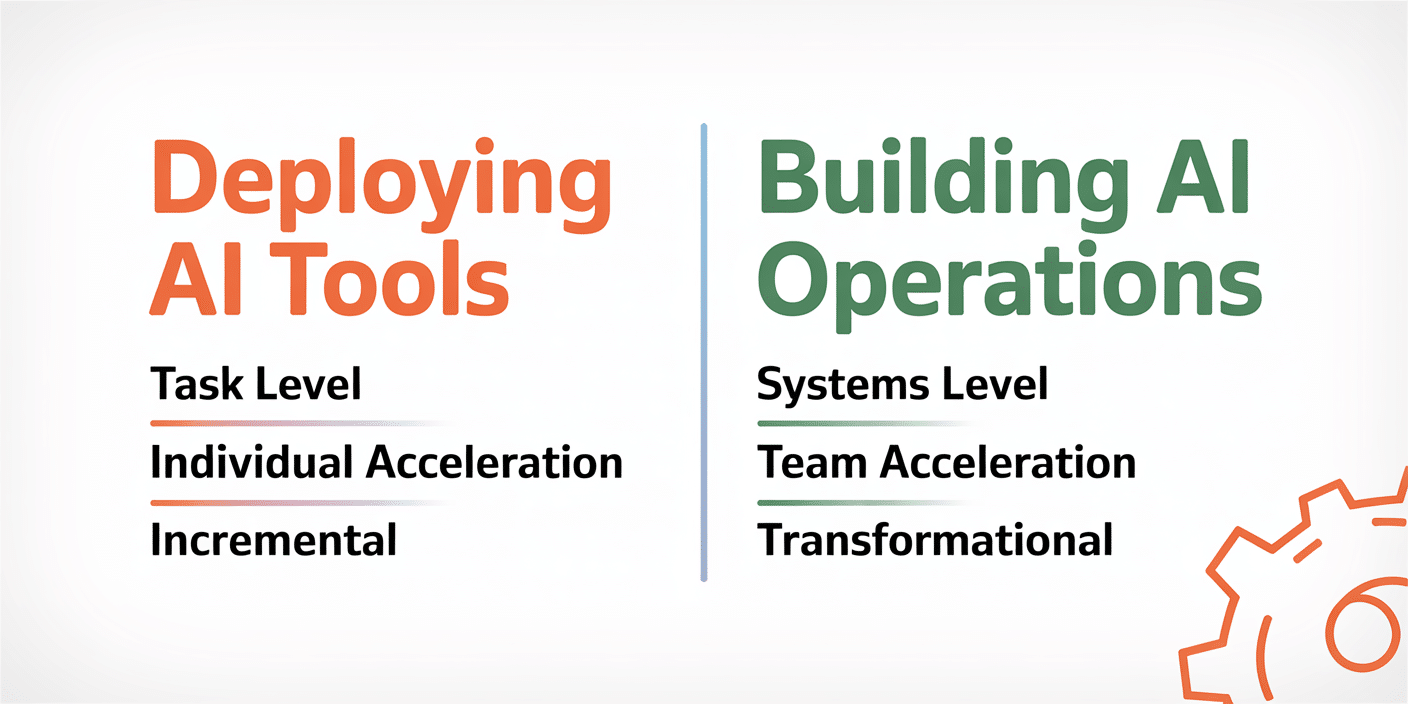 Deploying AI Tools

Task Level

Individual Acceleration

Incremental

Building AI Operations

Systems Level

Team Acceleration

Transformational